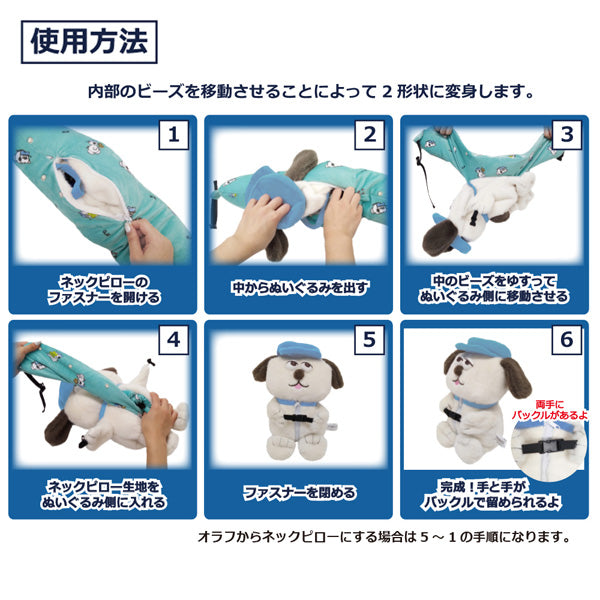 使用方法

内部のビーズを移動させることによって 2 形状に変身します。

1
ネックピローのファスナーを開ける

2
中からぬいぐるみを出す

3
中のビーズをゆすってぬいぐるみ側に移動させる

4
ネックピロー生地をぬいぐるみ側に入れる

5
ファスナーを閉める

6
両手にバックルがあるよ
完成！手と手がバックルで留められるよ

オラフからネックピローにする場合は 5 ～ 1 の手順になります。