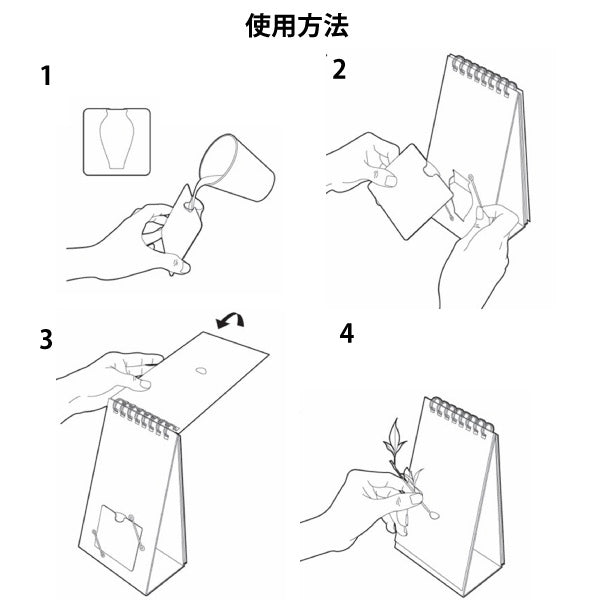 使用方法

1

2

3

4